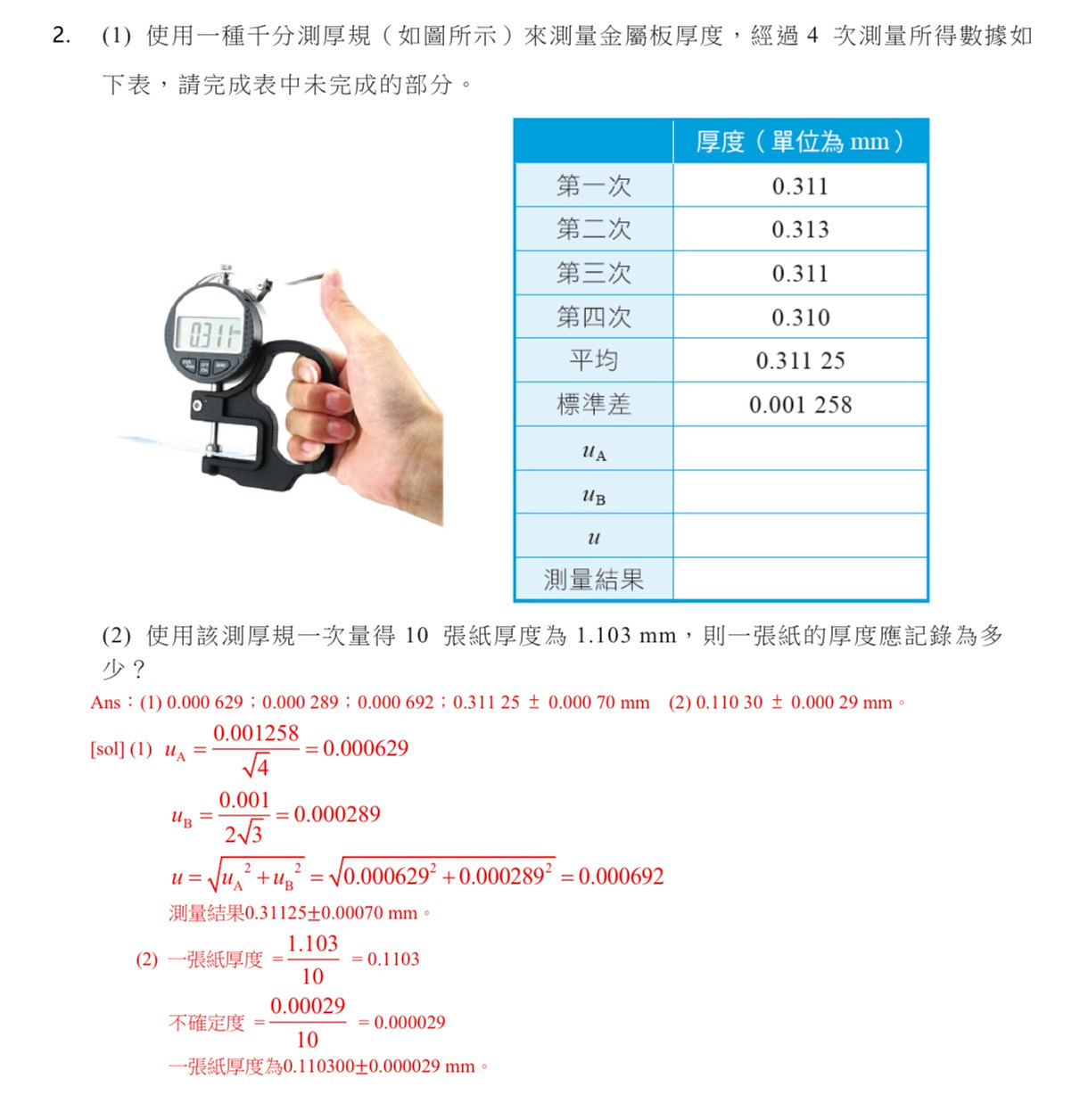 2. (1) 使用一種千分測厚規（如圖所示）來測量金屬板厚度，經過 4 次測量所得數據如下表，請完成表中未完成的部分。

0311

| | 厚度（單位為 mm） |
|---|---|
| 第一次 | 0.311 |
| 第二次 | 0.313 |
| 第三次 | 0.311 |
| 第四次 | 0.310 |
| 平均 | 0.311 25 |
| 標準差 | 0.001 258 |
| $u_A$ | |
| $u_B$ | |
| $u$ | |
| 測量結果 | |

(2) 使用該測厚規一次量得 10 張紙厚度為 1.103 mm，則一張紙的厚度應記錄為多少？

Ans：(1) 0.000 629；0.000 289；0.000 692；0.311 25 ± 0.000 70 mm (2) 0.110 30 ± 0.000 29 mm。

[sol] (1) $u_A = \frac{0.001258}{\sqrt{4}} = 0.000629$

$u_B = \frac{0.001}{2\sqrt{3}} = 0.000289$

$u = \sqrt{u_A^2 + u_B^2} = \sqrt{0.000629^2 + 0.000289^2} = 0.000692$

測量結果0.31125±0.00070 mm。

(2) 一張紙厚度 $= \frac{1.103}{10} = 0.1103$

不確定度 $= \frac{0.00029}{10} = 0.000029$

一張紙厚度為0.110300±0.000029 mm。